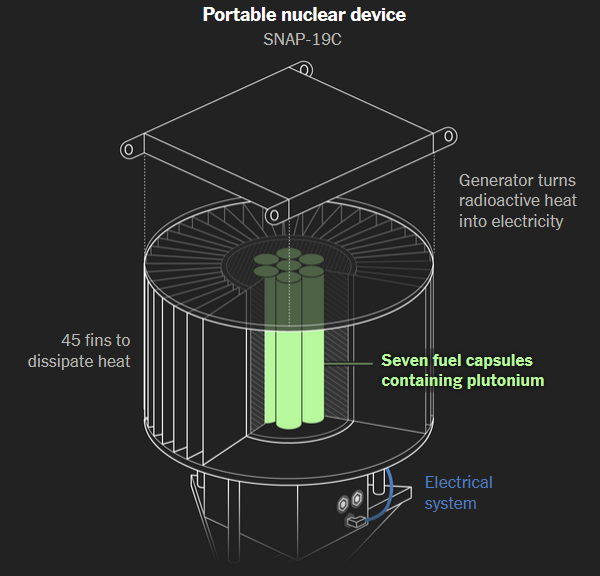 Portable nuclear device

SNAP-19C

Generator turns radioactive heat into electricity

45 fins to dissipate heat

Seven fuel capsules containing plutonium

Electrical system